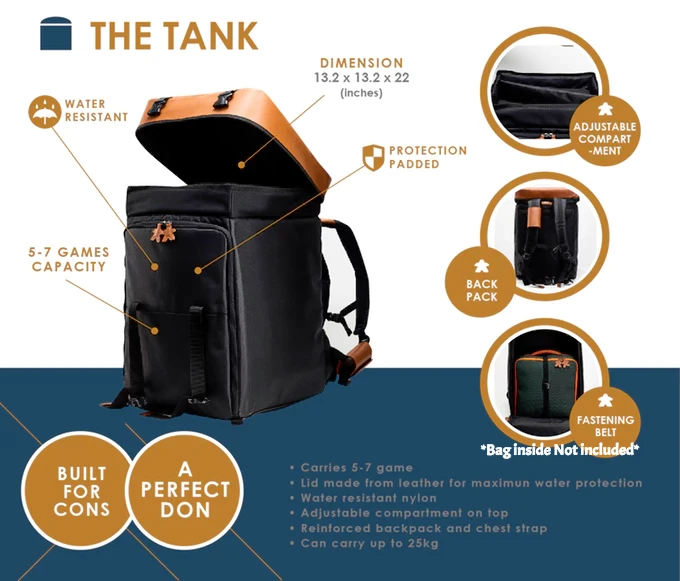 THE TANK

DIMENSION
13.2 x 13.2 x 22
(inches)

WATER RESISTANT

PROTECTION PADDED

5-7 GAMES CAPACITY

ADJUSTABLE COMPART -MENT

BACK PACK

FASTENING BELT

*Bag inside Not included*

BUILT FOR CONS

A PERFECT DON

• Carries 5-7 game
• Lid made from leather for maximun water protection
• Water resistant nylon
• Adjustable compartment on top
• Reinforced backpack and chest strap
• Can carry up to 25kg